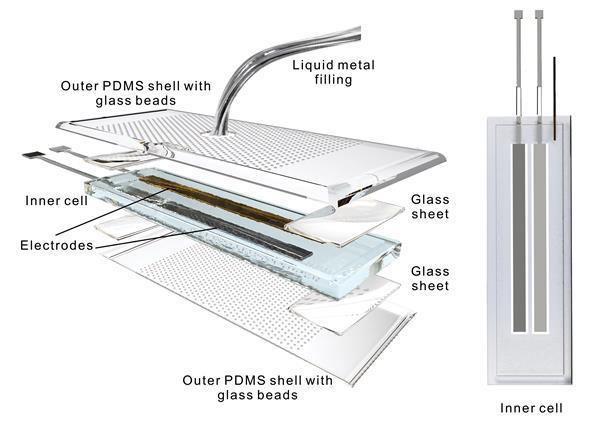 Liquid metal filling

Outer PDMS shell with glass beads

Inner cell

Electrodes

Glass sheet

Glass sheet

Outer PDMS shell with glass beads

Inner cell