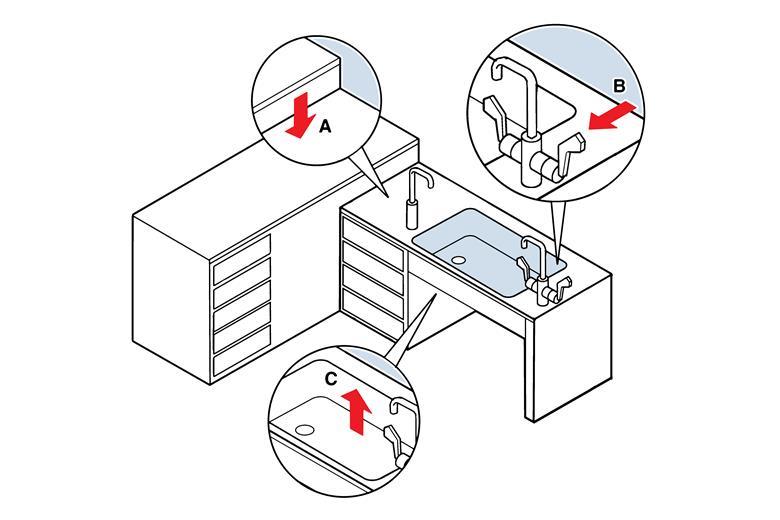 A

B

C