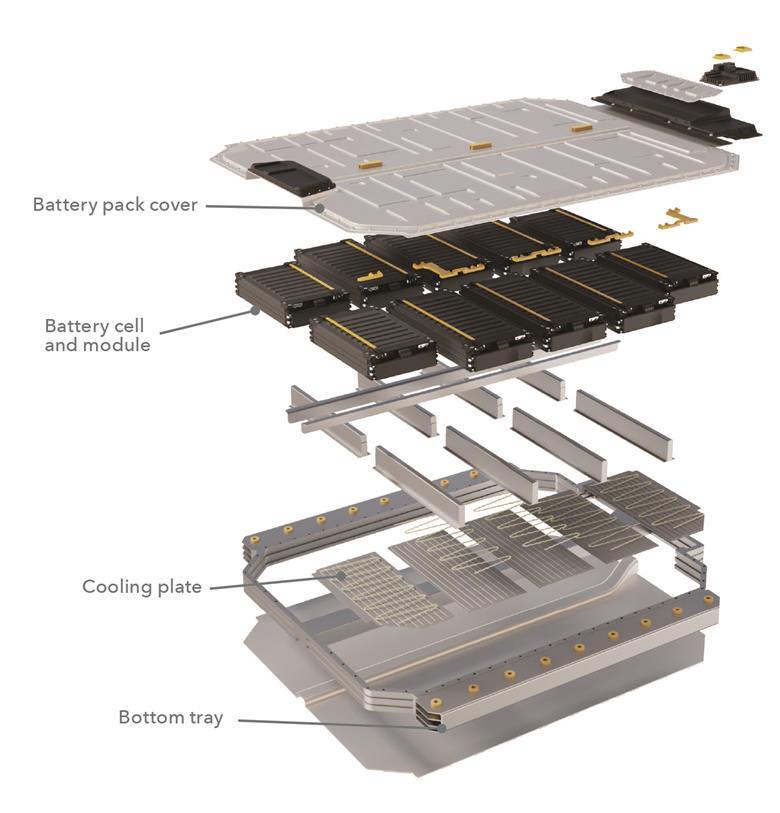 Battery pack cover

Battery cell and module

Cooling plate

Bottom tray